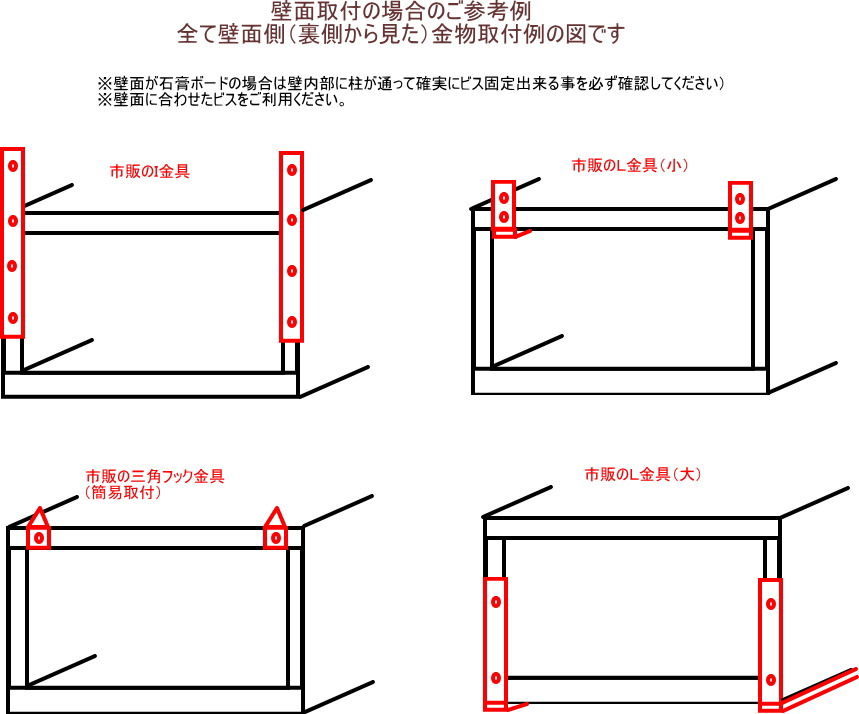 壁面取付の場合のご参考例
全て壁面側（裏側から見た）金物取付例の図です

※壁面が石膏ボードの場合は壁内部に柱が通って確実にビス固定出来る事を必ず確認してください）
※壁面に合わせたビスをご利用ください。

市販のI金具

市販のL金具（小）

市販の三角フック金具
（簡易取付）

市販のL金具（大）